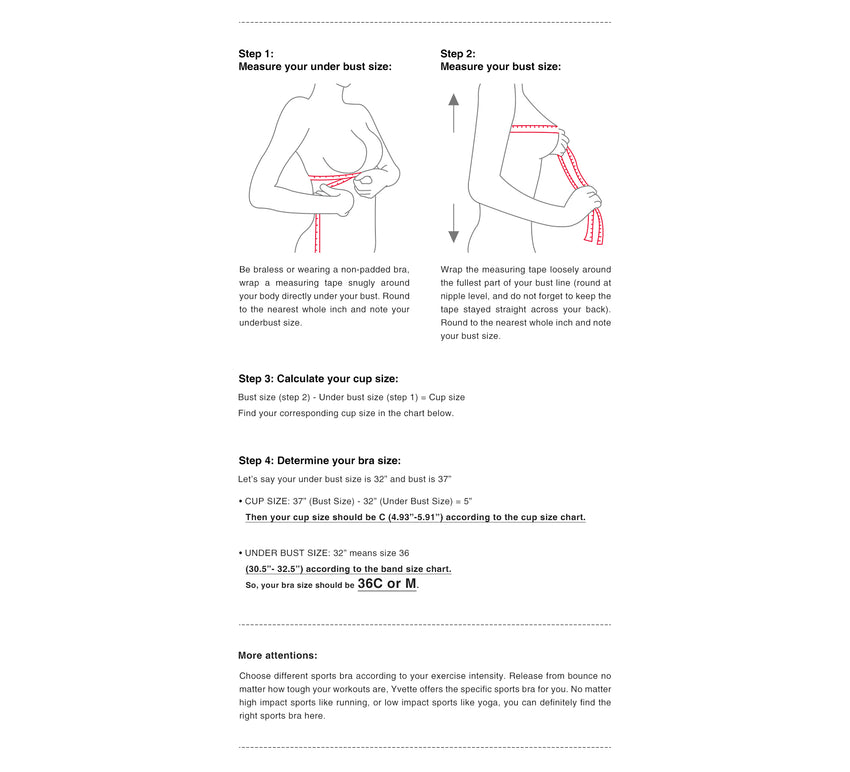 Step 1:
Measure your under bust size:

Be braless or wearing a non-padded bra, wrap a measuring tape snugly around your body directly under your bust. Round to the nearest whole inch and note your underbust size.

Step 2:
Measure your bust size:

Wrap the measuring tape loosely around the fullest part of your bust line (round at nipple level, and do not forget to keep the tape stayed straight across your back). Round to the nearest whole inch and note your bust size.

Step 3: Calculate your cup size:

Bust size (step 2) - Under bust size (step 1) = Cup size
Find your corresponding cup size in the chart below.

Step 4: Determine your bra size:

Let's say your under bust size is 32" and bust is 37"

• CUP SIZE: 37" (Bust Size) - 32" (Under Bust Size) = 5"
Then your cup size should be C (4.93"-5.91") according to the cup size chart.

• UNDER BUST SIZE: 32" means size 36
(30.5"- 32.5") according to the band size chart.
So, your bra size should be 36C or M.

More attentions:

Choose different sports bra according to your exercise intensity. Release from bounce no matter how tough your workouts are, Yvette offers the specific sports bra for you. No matter high impact sports like running, or low impact sports like yoga, you can definitely find the right sports bra here.